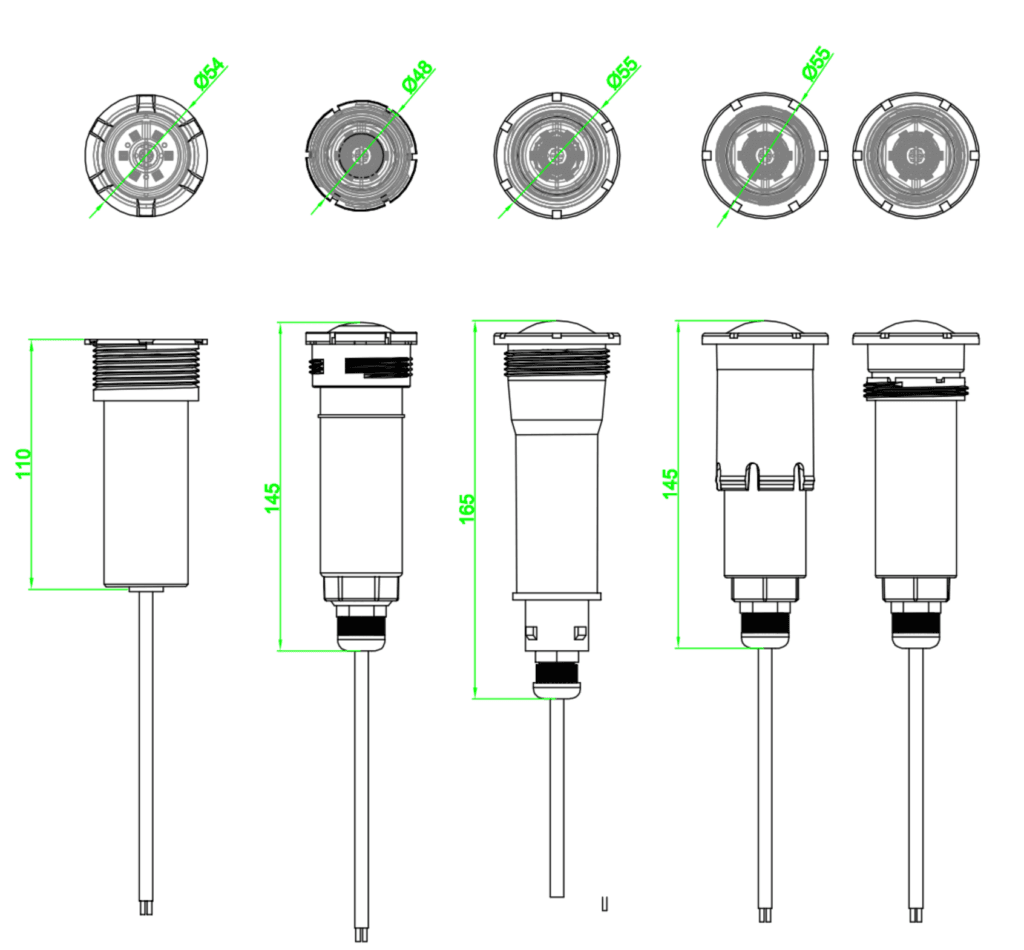 Ø54

Ø48

Ø55

Ø55

110

145

165

145